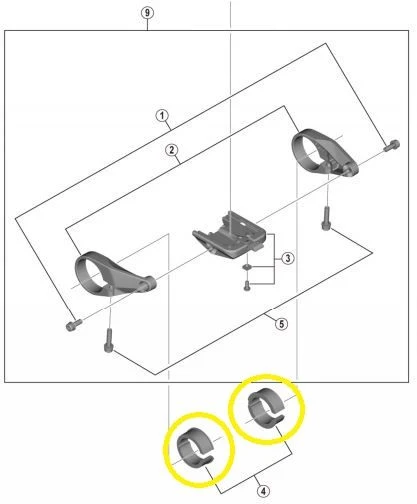 9
1
2
3
5
4